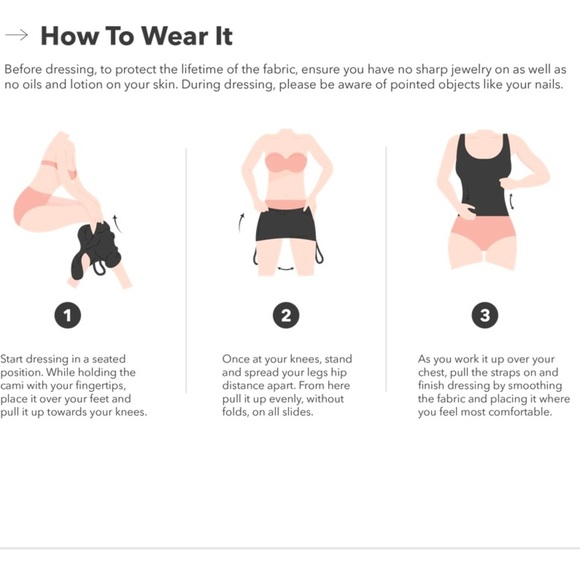 → How To Wear It

Before dressing, to protect the lifetime of the fabric, ensure you have no sharp jewelry on as well as no oils and lotion on your skin. During dressing, please be aware of pointed objects like your nails.

1

Start dressing in a seated position. While holding the cami with your fingertips, place it over your feet and pull it up towards your knees.

2

Once at your knees, stand and spread your legs hip distance apart. From here pull it up evenly, without folds, on all slides.

3

As you work it up over your chest, pull the straps on and finish dressing by smoothing the fabric and placing it where you feel most comfortable.